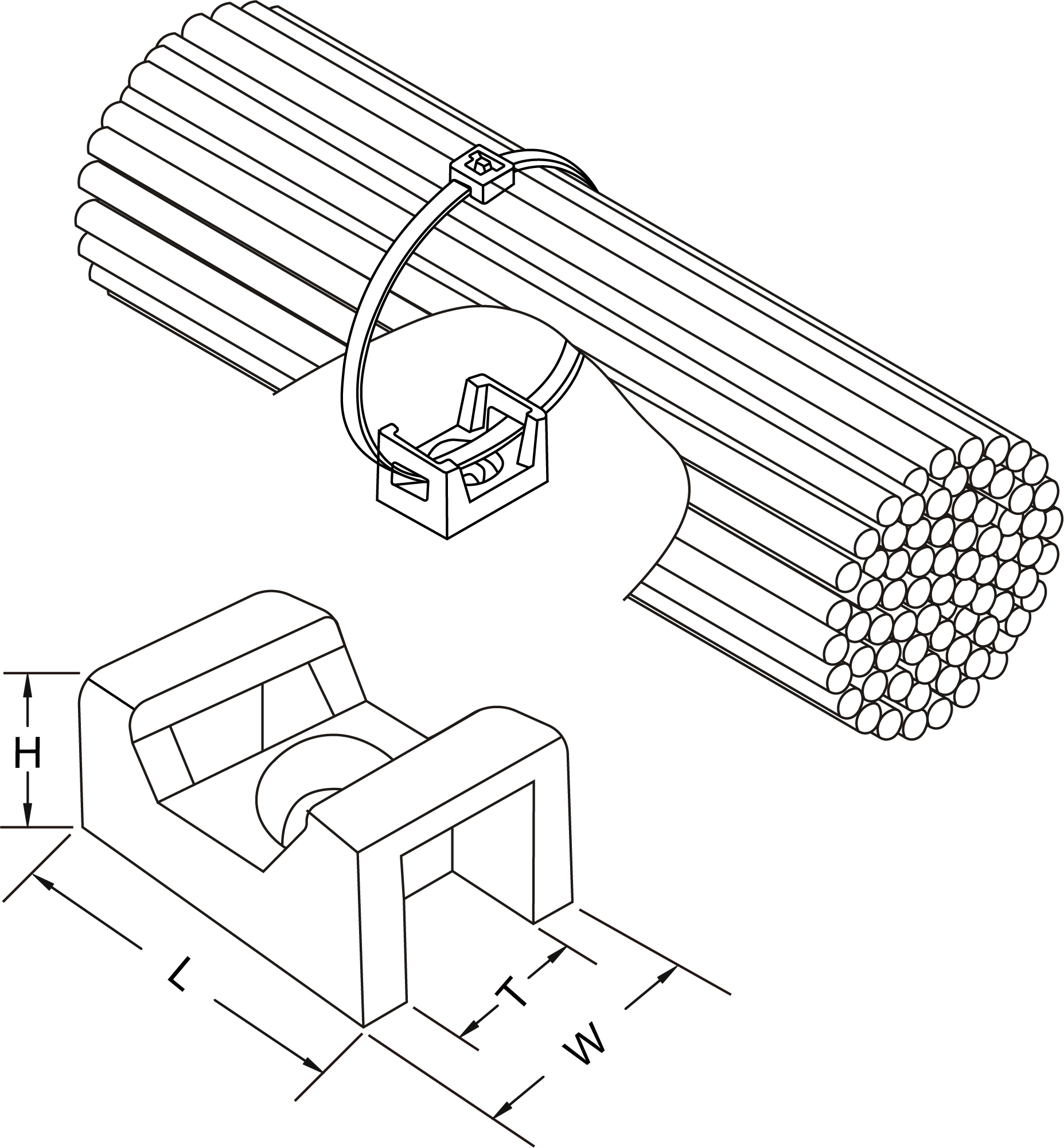 H

L

T

W